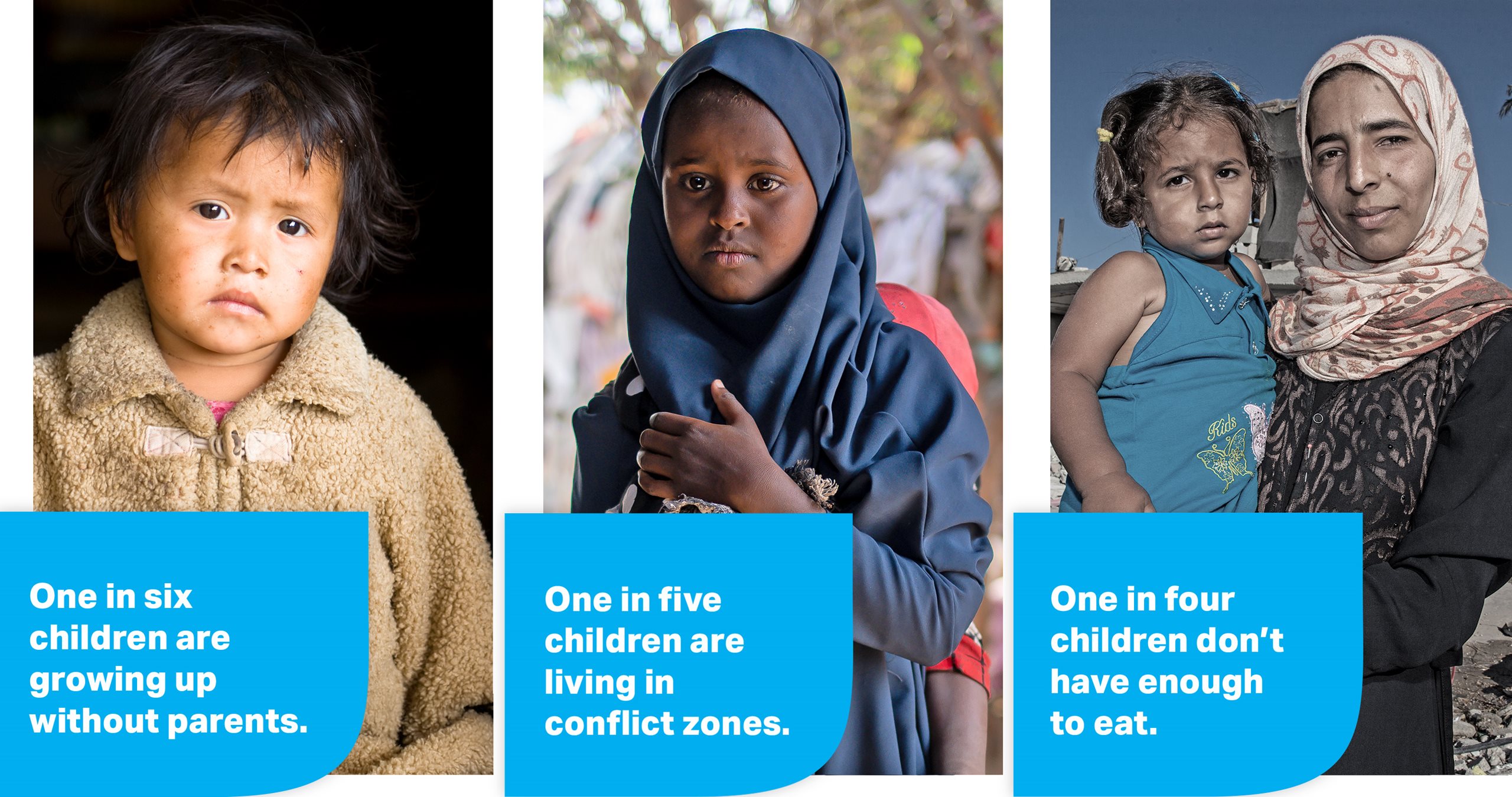 One in six children are growing up without parents.

One in five children are living in conflict zones.

One in four children don't have enough to eat.

Kids