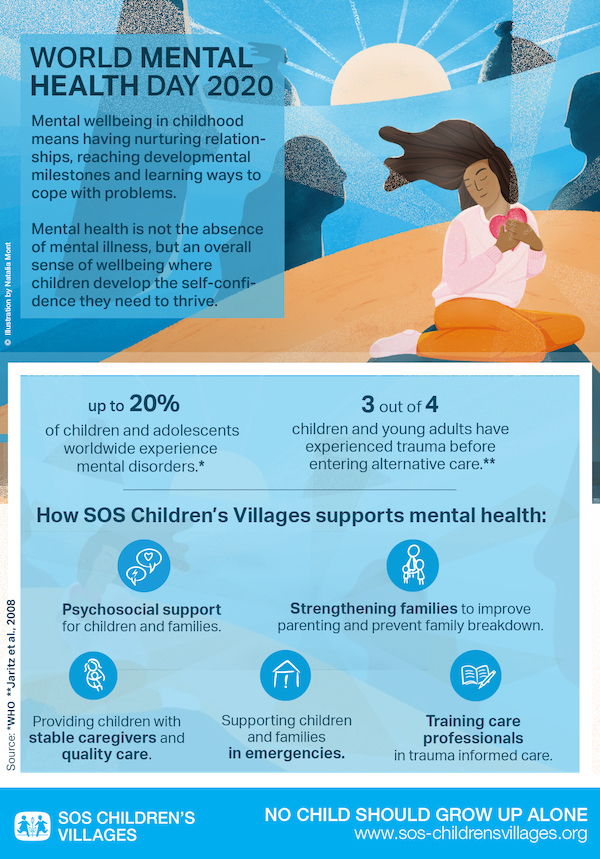 WORLD MENTAL HEALTH DAY 2020

Mental wellbeing in childhood means having nurturing relationships, reaching developmental milestones and learning ways to cope with problems.

Mental health is not the absence of mental illness, but an overall sense of wellbeing where children develop the self-confidence they need to thrive.

© Illustration by Natalia Mont

up to 20% of children and adolescents worldwide experience mental disorders.*

3 out of 4 children and young adults have experienced trauma before entering alternative care.**

How SOS Children's Villages supports mental health:

Psychosocial support for children and families.

Strengthening families to improve parenting and prevent family breakdown.

Providing children with stable caregivers and quality care.

Supporting children and families in emergencies.

Training care professionals in trauma informed care.

Source: *WHO **Jaritz et al., 2008

SOS CHILDREN'S VILLAGES

NO CHILD SHOULD GROW UP ALONE
www.sos-childrensvillages.org